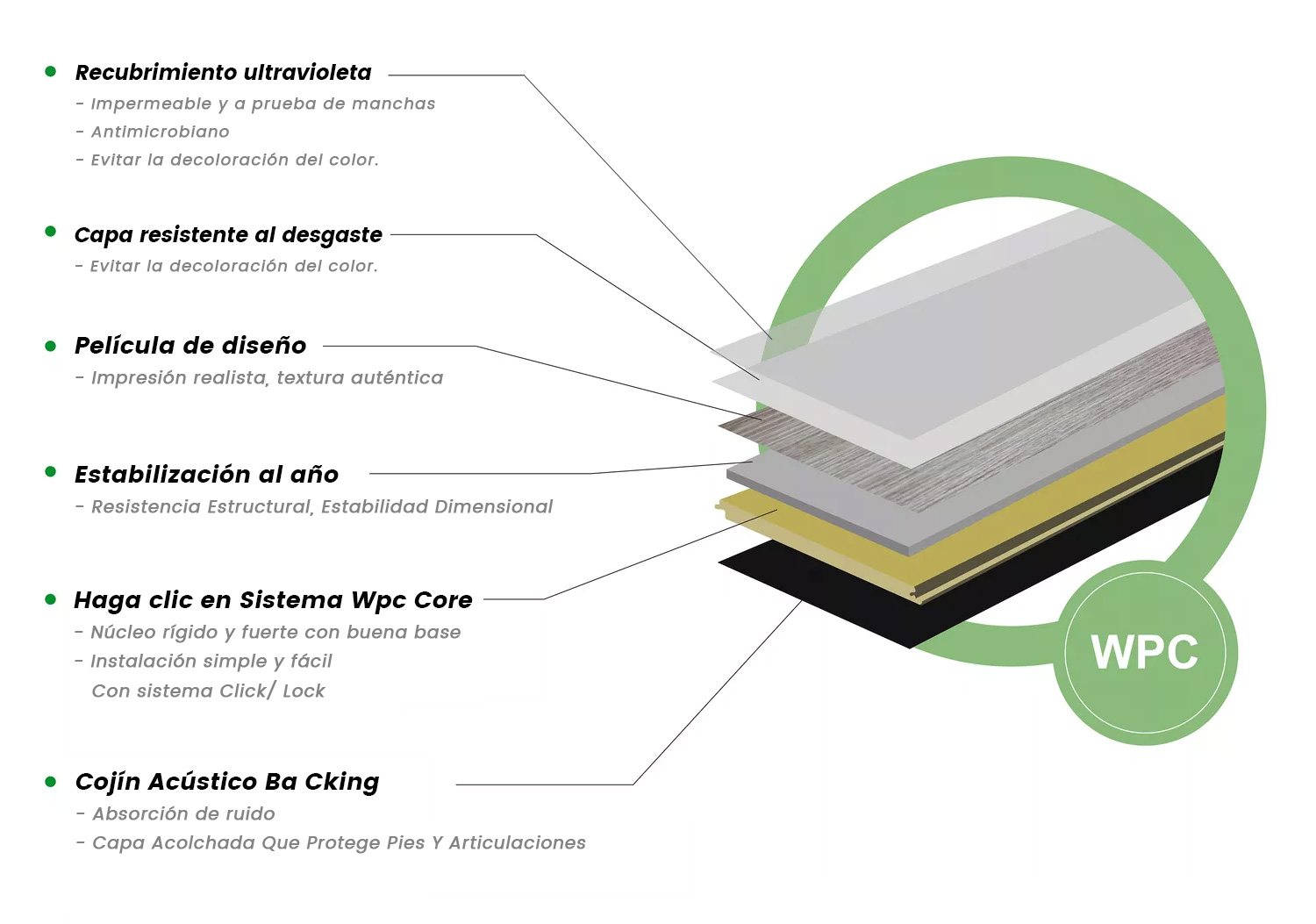 Recubrimiento ultravioleta
- Impermeable y a prueba de manchas
- Antimicrobiano
- Evitar la decoloración del color.

Capa resistente al desgaste
- Evitar la decoloración del color.

Película de diseño
- Impresión realista, textura auténtica

Estabilización al año
- Resistencia Estructural, Estabilidad Dimensional

Haga clic en Sistema Wpc Core
- Núcleo rígido y fuerte con buena base
- Instalación simple y fácil
Con sistema Click/ Lock

Cojín Acústico Ba Cking
- Absorción de ruido
- Capa Acolchada Que Protege Pies Y Articulaciones

WPC